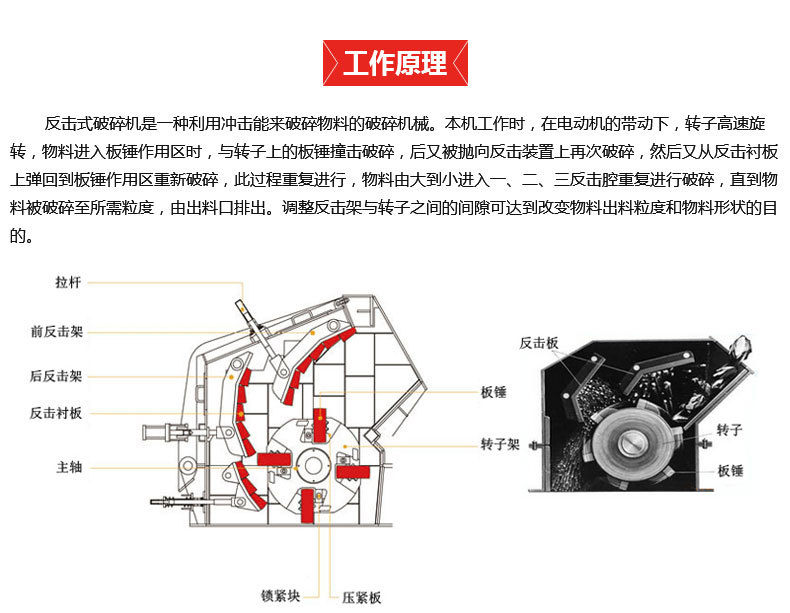 工作原理

反击式破碎机是一种利用冲击能来破碎物料的破碎机械。本机工作时，在电动机的带动下，转子高速旋转，物料进入板锤作用区时，与转子上的板锤撞击破碎，后又被抛向反击装置上再次破碎，然后又从反击衬板上弹回到板锤作用区重新破碎，此过程重复进行，物料由大到小进入一、二、三反击腔重复进行破碎，直到物料被破碎至所需粒度，由出料口排出。调整反击架与转子之间的间隙可达到改变物料出料粒度和物料形状的目的。

拉杆
前反击架
后反击架
反击衬板
主轴
板锤
转子架
锁紧块
压紧板

反击板
转子
板锤